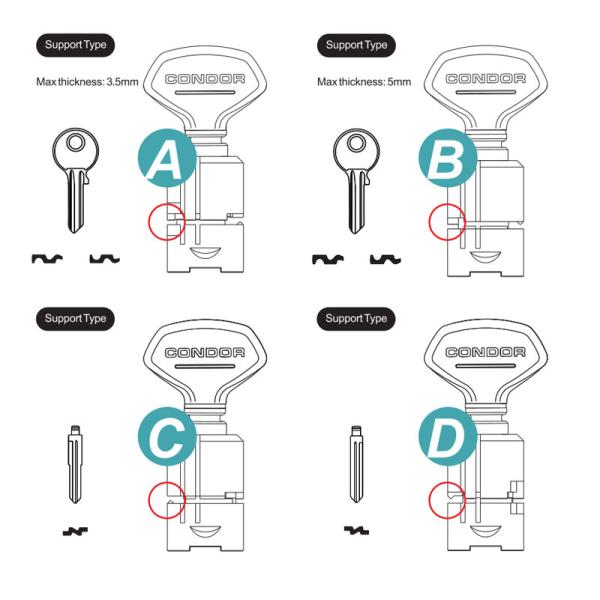 Support Type

Max thickness: 3.5mm

CONDOR

A

Support Type

Max thickness: 5mm

CONDOR

B

Support Type

CONDOR

C

Support Type

CONDOR

D