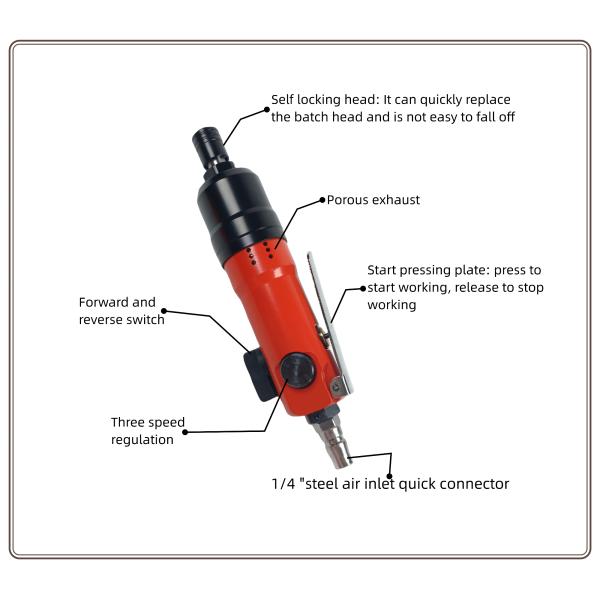 Self locking head: It can quickly replace the batch head and is not easy to fall off

Porous exhaust

Start pressing plate: press to start working, release to stop working

Forward and reverse switch

Three speed regulation

1/4 "steel air inlet quick connector