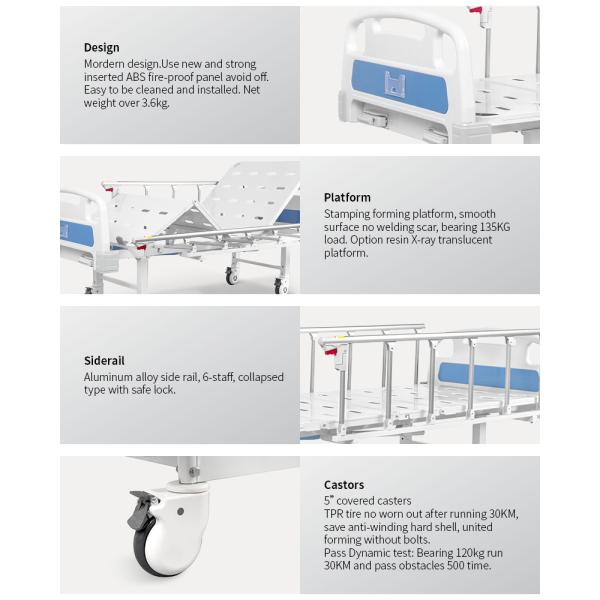 Design
Mordern design.Use new and strong inserted ABS fire-proof panel avoid off. Easy to be cleaned and installed. Net weight over 3.6kg.

Platform
Stamping forming platform, smooth surface no welding scar, bearing 135KG load. Option resin X-ray translucent platform.

Siderail
Aluminum alloy side rail, 6-staff, collapsed type with safe lock.

Castors
5" covered casters
TPR tire no worn out after running 30KM, save anti-winding hard shell, united forming without bolts.
Pass Dynamic test: Bearing 120kg run 30KM and pass obstacles 500 time.