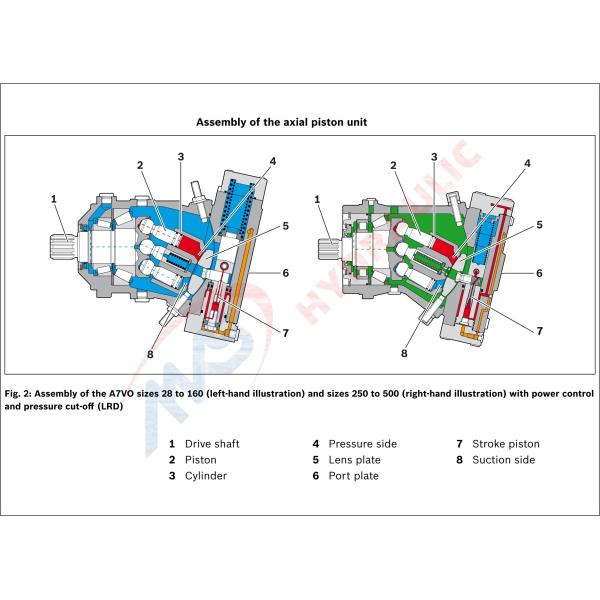 Assembly of the axial piston unit

1
2
3
4
5
6
7
8

1
2
3
4
5
6
7
8

HYDRAULIC

Fig. 2: Assembly of the A7VO sizes 28 to 160 (left-hand illustration) and sizes 250 to 500 (right-hand illustration) with power control and pressure cut-off (LRD)

1 Drive shaft
2 Piston
3 Cylinder
4 Pressure side
5 Lens plate
6 Port plate
7 Stroke piston
8 Suction side