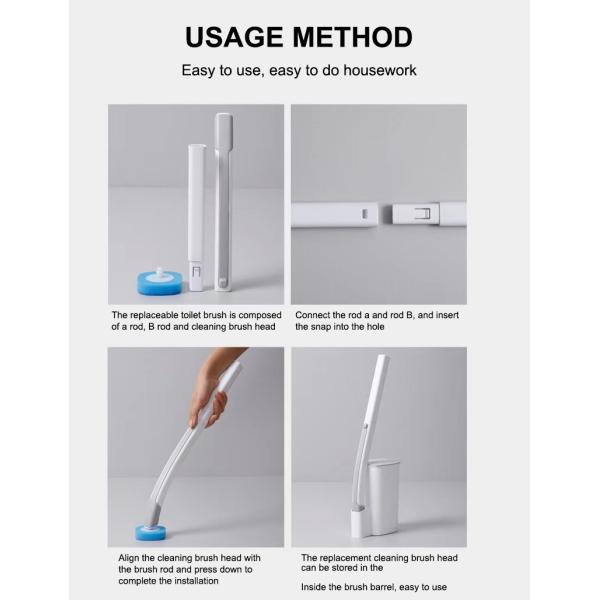 USAGE METHOD

Easy to use, easy to do housework

The replaceable toilet brush is composed of a rod, B rod and cleaning brush head

Connect the rod a and rod B, and insert the snap into the hole

Align the cleaning brush head with the brush rod and press down to complete the installation

The replacement cleaning brush head can be stored in the

Inside the brush barrel, easy to use