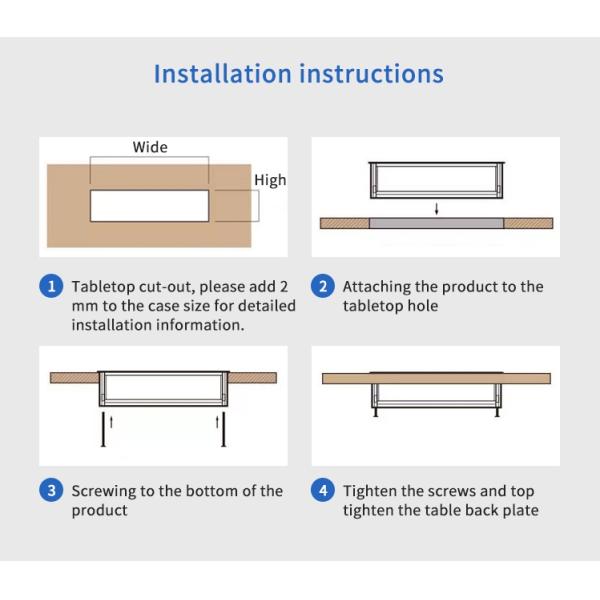 Installation instructions

Wide

High

1 Tabletop cut-out, please add 2 mm to the case size for detailed installation information.

2 Attaching the product to the tabletop hole

3 Screwing to the bottom of the product

4 Tighten the screws and top tighten the table back plate