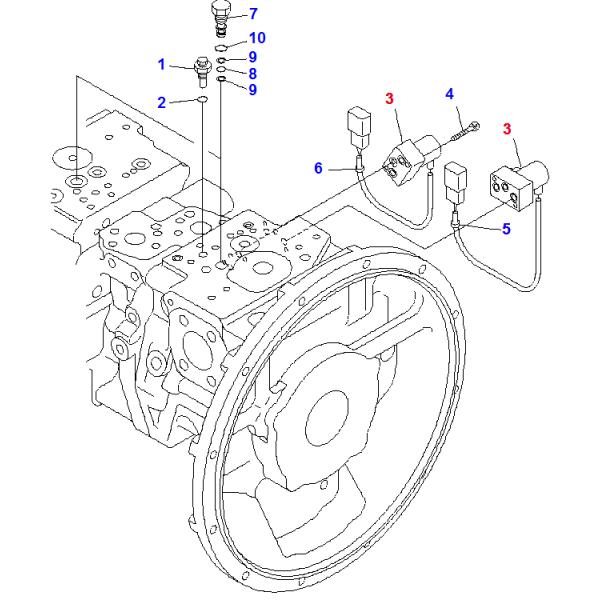 7
10
1
9
8
9
2
3
4
3
6
5