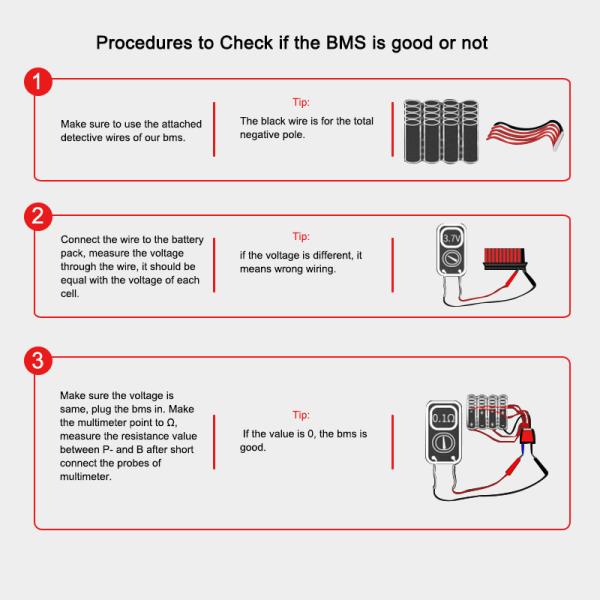 Procedures to Check if the BMS is good or not

1

Make sure to use the attached detective wires of our bms.

Tip:
The black wire is for the total negative pole.

2

Connect the wire to the battery pack, measure the voltage through the wire, it should be equal with the voltage of each cell.

Tip:
if the voltage is different, it means wrong wiring.

3.7V

3

Make sure the voltage is same, plug the bms in. Make the multimeter point to Ω, measure the resistance value between P- and B after short connect the probes of multimeter.

Tip:
If the value is 0, the bms is good.

0.1Ω