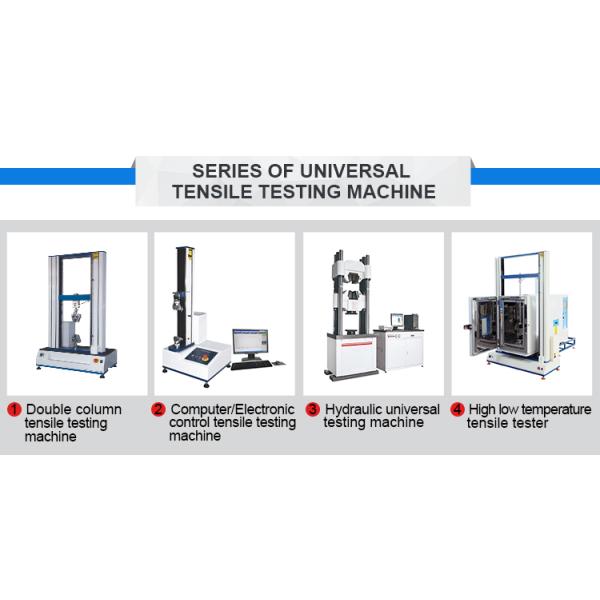 SERIES OF UNIVERSAL TENSILE TESTING MACHINE

1 Double column tensile testing machine

2 Computer/Electronic control tensile testing machine

3 Hydraulic universal testing machine

4 High low temperature tensile tester