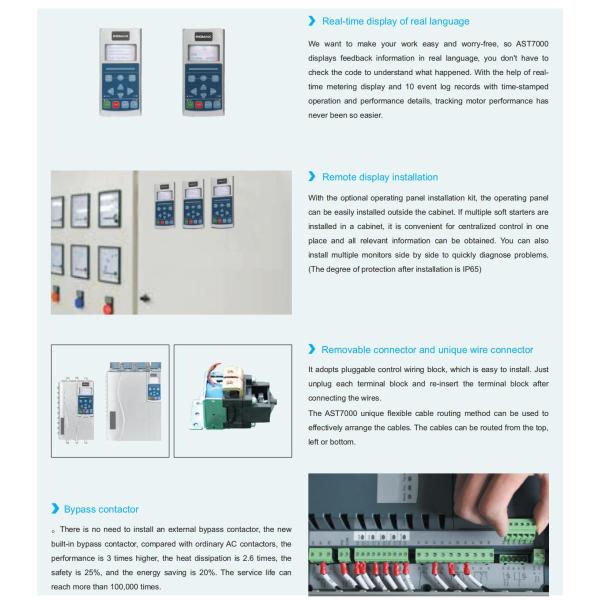 Real-time display of real language

We want to make your work easy and worry-free, so AST7000 displays feedback information in real language, you don't have to check the code to understand what happened. With the help of real-time metering display and 10 event log records with time-stamped operation and performance details, tracking motor performance has never been so easier.

Remote display installation

With the optional operating panel installation kit, the operating panel can be easily installed outside the cabinet. If multiple soft starters are installed in a cabinet, it is convenient for centralized control in one place and all relevant information can be obtained. You can also install multiple monitors side by side to quickly diagnose problems. (The degree of protection after installation is IP65)

Removable connector and unique wire connector

It adopts pluggable control wiring block, which is easy to install. Just unplug each terminal block and re-insert the terminal block after connecting the wires.
The AST7000 unique flexible cable routing method can be used to effectively arrange the cables. The cables can be routed from the top, left or bottom.

Bypass contactor

。There is no need to install an external bypass contactor, the new built-in bypass contactor, compared with ordinary AC contactors, the performance is 3 times higher, the heat dissipation is 2.6 times, the safety is 25%, and the energy saving is 20%. The service life can reach more than 100,000 times.