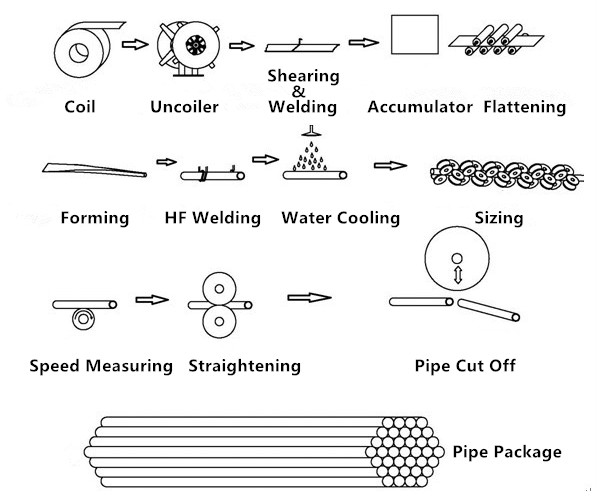 Coil
Uncoiler
Shearing & Welding
Accumulator
Flattening

Forming
HF Welding
Water Cooling
Sizing

Speed Measuring
Straightening
Pipe Cut Off

Pipe Package