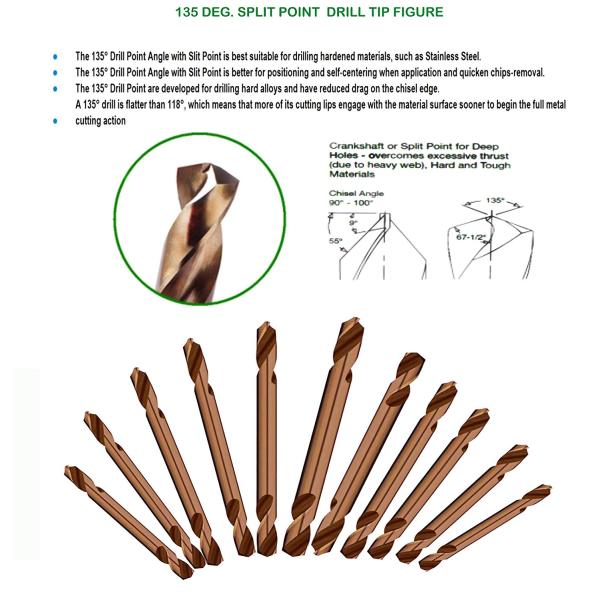 135 DEG. SPLIT POINT DRILL TIP FIGURE

- The 135° Drill Point Angle with Slit Point is best suitable for drilling hardened materials, such as Stainless Steel.
- The 135° Drill Point Angle with Slit Point is better for positioning and self-centering when application and quicken chips-removal.
- The 135° Drill Point are developed for drilling hard alloys and have reduced drag on the chisel edge.
A 135° drill is flatter than 118°, which means that more of its cutting lips engage with the material surface sooner to begin the full metal
- cutting action

Crankshaft or Split Point for Deep Holes - overcomes excessive thrust (due to heavy web), Hard and Tough Materials

Chisel Angle
90° - 100°

9°

55°

135°

67-1/2°