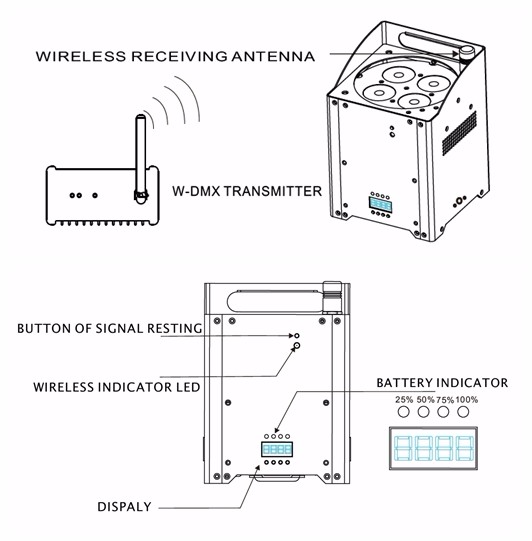 WIRELESS RECEIVING ANTENNA

W-DMX TRANSMITTER

BUTTON OF SIGNAL RESTING

WIRELESS INDICATOR LED

BATTERY INDICATOR

25% 50% 75% 100%

DISPALY