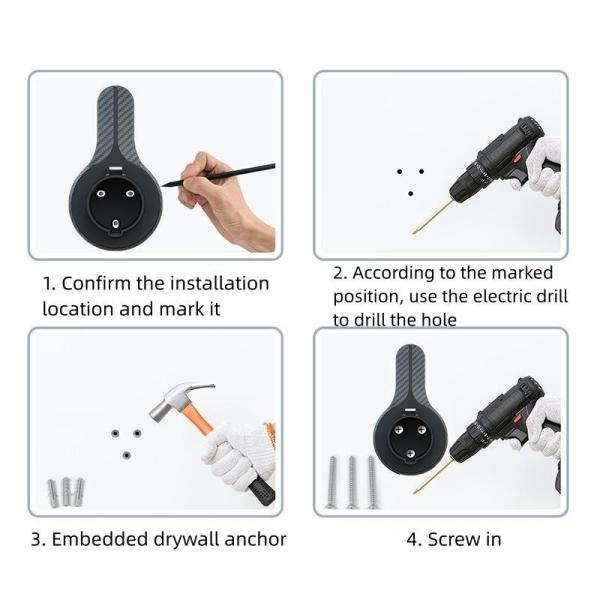 1. Confirm the installation location and mark it

2. According to the marked position, use the electric drill to drill the hole

3. Embedded drywall anchor

4. Screw in