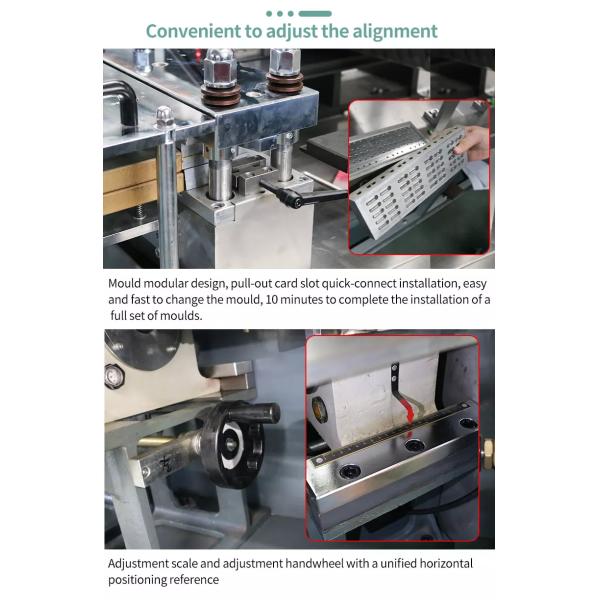 Convenient to adjust the alignment

Mould modular design, pull-out card slot quick-connect installation, easy and fast to change the mould, 10 minutes to complete the installation of a full set of moulds.

Adjustment scale and adjustment handwheel with a unified horizontal positioning reference