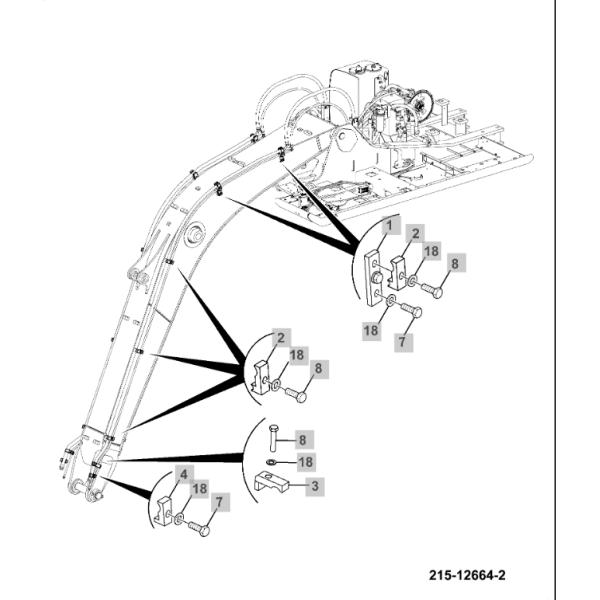 1
2
18
8
18
7
2
18
8
8
18
3
4
18
7
215-12664-2