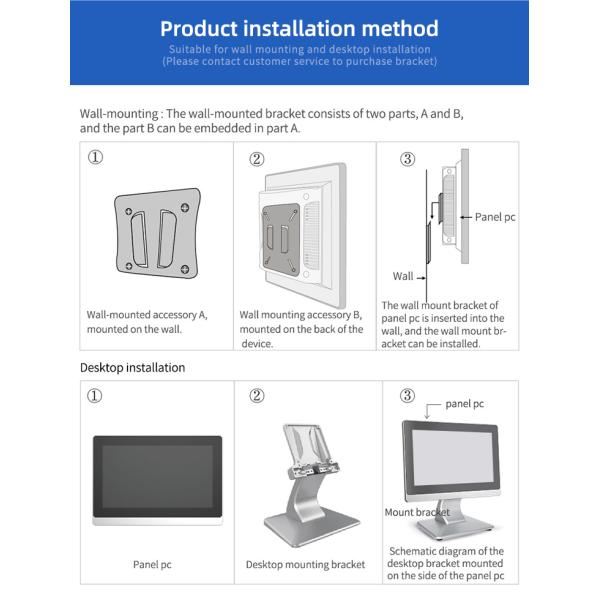 Product installation method

Suitable for wall mounting and desktop installation
(Please contact customer service to purchase bracket)

Wall-mounting : The wall-mounted bracket consists of two parts, A and B, and the part B can be embedded in part A.

①

Wall-mounted accessory A, mounted on the wall.

②

Wall mounting accessory B, mounted on the back of the device.

③

Panel pc

Wall

The wall mount bracket of panel pc is inserted into the wall, and the wall mount bracket can be installed.

Desktop installation

①

Panel pc

②

Desktop mounting bracket

③

panel pc

Mount bracket

Schematic diagram of the desktop bracket mounted on the side of the panel pc