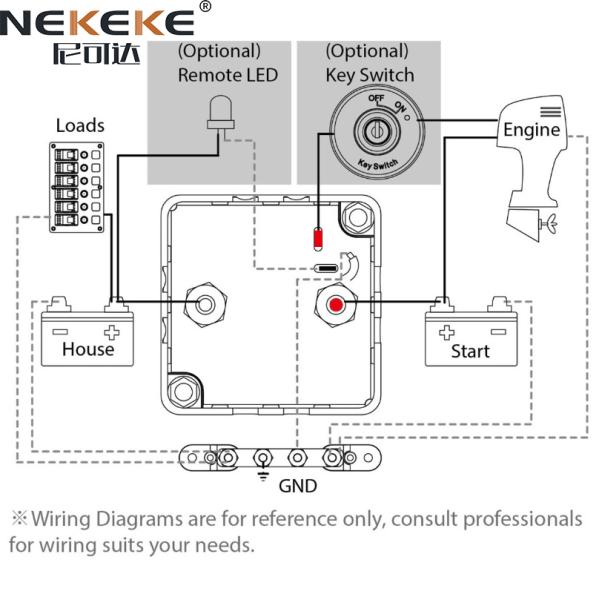 NEKEKE®
尼可达

(Optional)
Remote LED

(Optional)
Key Switch

OFF
ON
Key Switch

Loads

Engine

House

Start

GND

※Wiring Diagrams are for reference only, consult professionals for wiring suits your needs.