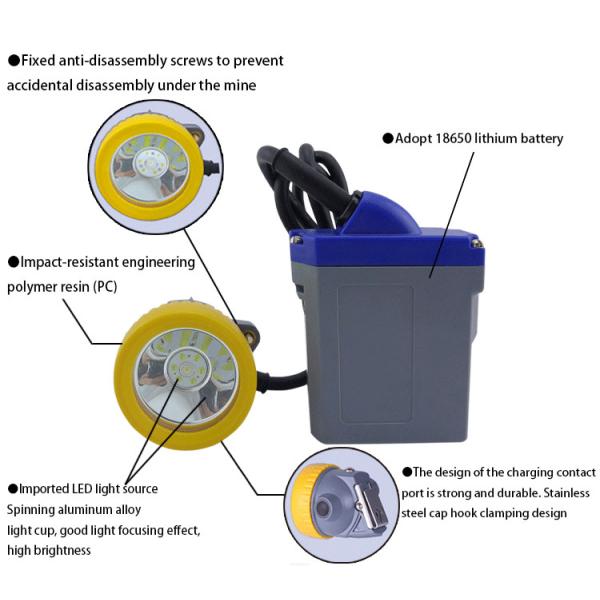 ●Fixed anti-disassembly screws to prevent accidental disassembly under the mine

●Adopt 18650 lithium battery

●Impact-resistant engineering polymer resin (PC)

●Imported LED light source
Spinning aluminum alloy light cup, good light focusing effect, high brightness

●The design of the charging contact port is strong and durable. Stainless steel cap hook clamping design