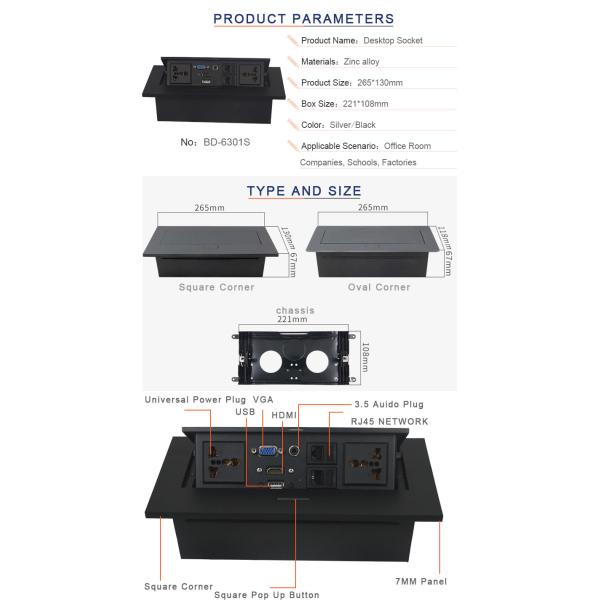 PRODUCT PARAMETERS

Product Name: Desktop Socket

Materials: Zinc alloy

Product Size: 265*130mm

Box Size: 221*108mm

Color: Silver/Black

Applicable Scenario: Office Room Companies, Schools, Factories

No: BD-6301S

TYPE AND SIZE

265mm

130mm 67mm

Square Corner

265mm

118mm 67mm

Oval Corner

chassis

221mm

108mm

Universal Power Plug VGA

USB

HDMI

3.5 Auido Plug

RJ45 NETWORK

Square Corner

Square Pop Up Button

7MM Panel