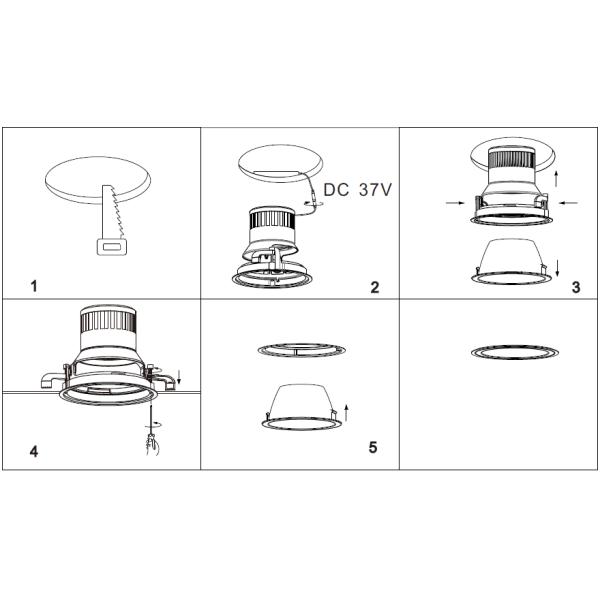 1

DC 37V

2

3

4

5