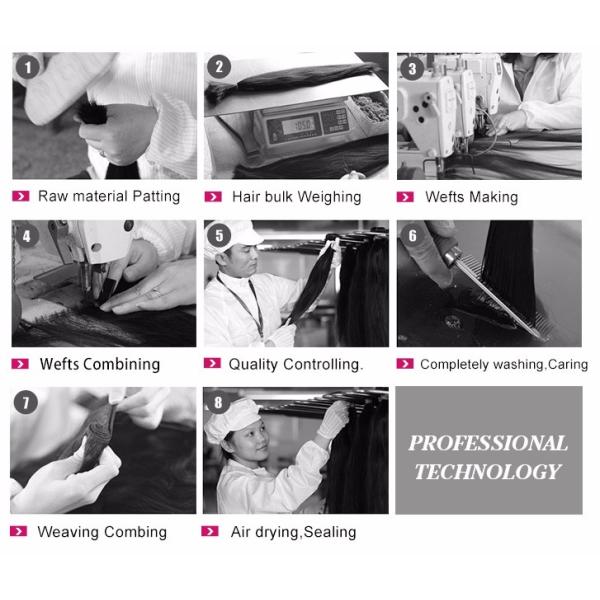 1
Raw material Patting

2
Hair bulk Weighing

3
Wefts Making

4
Wefts Combining

5
Quality Controlling.

6
Completely washing,Caring

7
Weaving Combing

8
Air drying,Sealing

PROFESSIONAL TECHNOLOGY