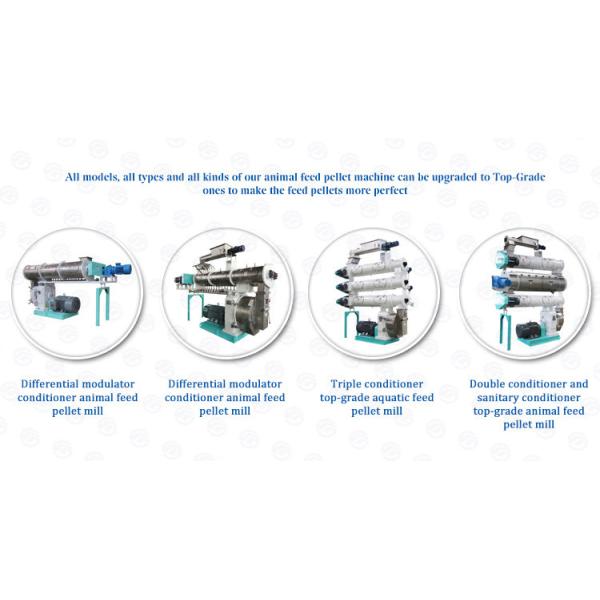 All models, all types and all kinds of our animal feed pellet machine can be upgraded to Top-Grade ones to make the feed pellets more perfect

Differential modulator conditioner animal feed pellet mill

Differential modulator conditioner animal feed pellet mill

Triple conditioner top-grade aquatic feed pellet mill

Double conditioner and sanitary conditioner top-grade animal feed pellet mill