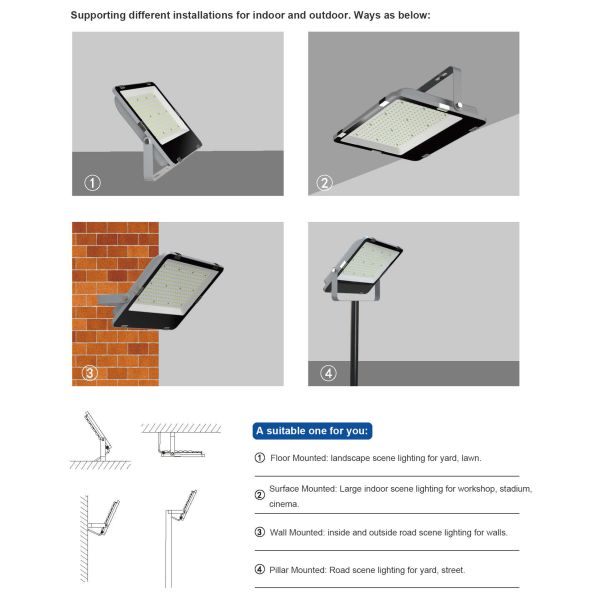 Supporting different installations for indoor and outdoor. Ways as below:

①

②

③

④

A suitable one for you:

① Floor Mounted: landscape scene lighting for yard, lawn.

② Surface Mounted: Large indoor scene lighting for workshop, stadium, cinema.

③ Wall Mounted: inside and outside road scene lighting for walls.

④ Pillar Mounted: Road scene lighting for yard, street.