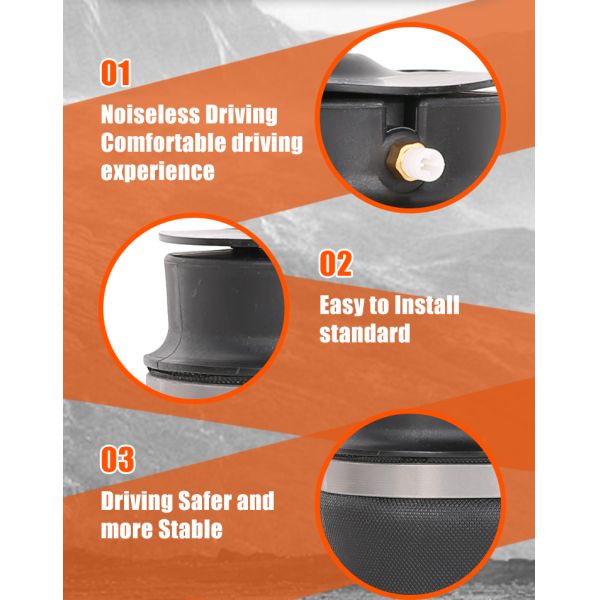 01

Noiseless Driving
Comfortable driving experience

02

Easy to Install standard

03

Driving Safer and more Stable