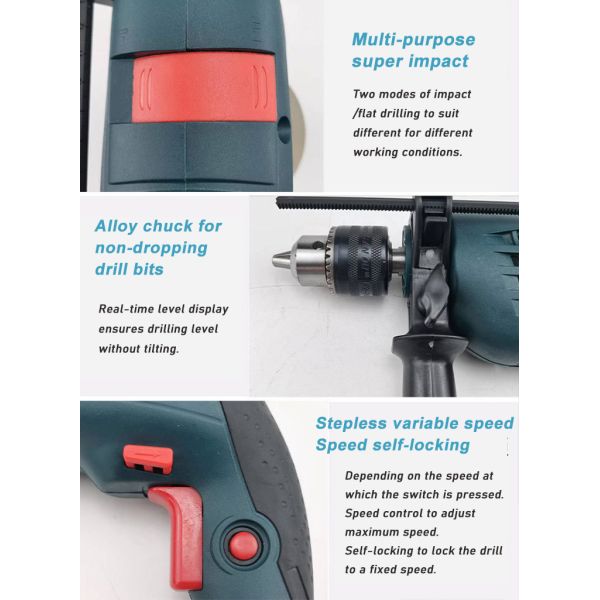 Multi-purpose super impact

Two modes of impact /flat drilling to suit different for different working conditions.

Alloy chuck for non-dropping drill bits

Real-time level display ensures drilling level without tilting.

Stepless variable speed
Speed self-locking

Depending on the speed at which the switch is pressed. Speed control to adjust maximum speed. Self-locking to lock the drill to a fixed speed.