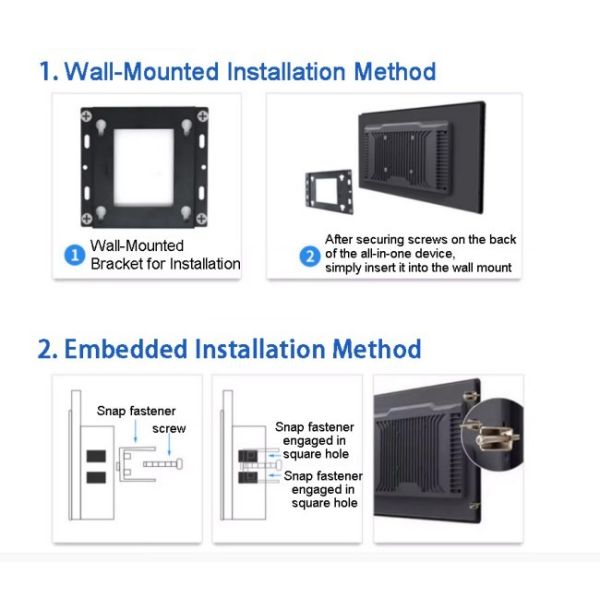 1. Wall-Mounted Installation Method

1 Wall-Mounted Bracket for Installation

2 After securing screws on the back of the all-in-one device, simply insert it into the wall mount

2. Embedded Installation Method

Snap fastener

screw

Snap fastener engaged in square hole

Snap fastener engaged in square hole