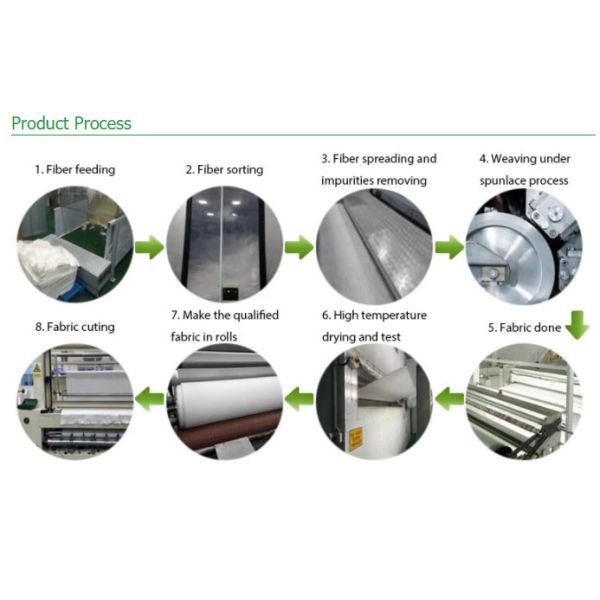 Product Process

1. Fiber feeding

2. Fiber sorting

3. Fiber spreading and impurities removing

4. Weaving under spunlace process

5. Fabric done

6. High temperature drying and test

7. Make the qualified fabric in rolls

8. Fabric cuting