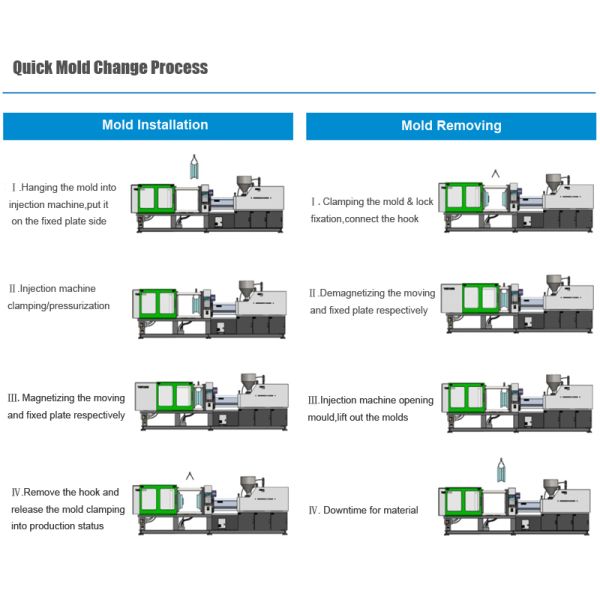 Quick Mold Change Process

Mold Installation

Ⅰ.Hanging the mold into injection machine,put it on the fixed plate side

Ⅱ.Injection machine clamping/pressurization

Ⅲ. Magnetizing the moving and fixed plate respectively

Ⅳ.Remove the hook and release the mold clamping into production status

Mold Removing

Ⅰ. Clamping the mold & lock fixation,connect the hook

Ⅱ.Demagnetizing the moving and fixed plate respectively

Ⅲ.Injection machine opening mould,lift out the molds

Ⅳ. Downtime for material