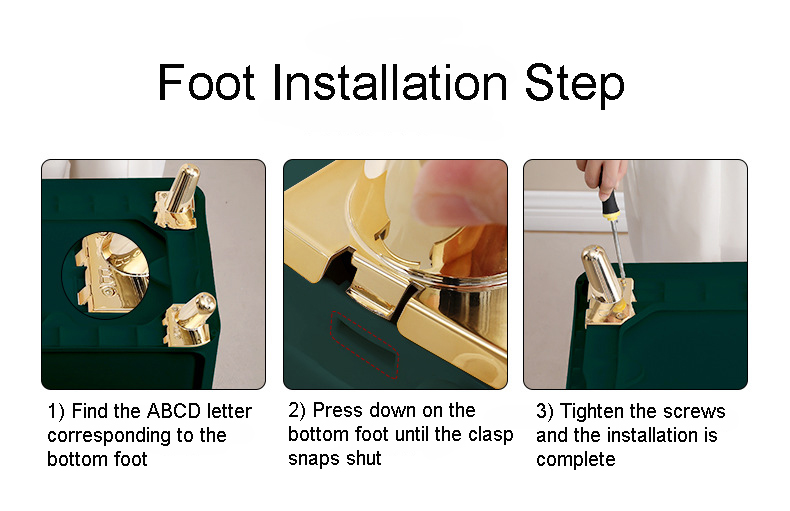 Foot Installation Step

1) Find the ABCD letter corresponding to the bottom foot

2) Press down on the bottom foot until the clasp snaps shut

3) Tighten the screws and the installation is complete