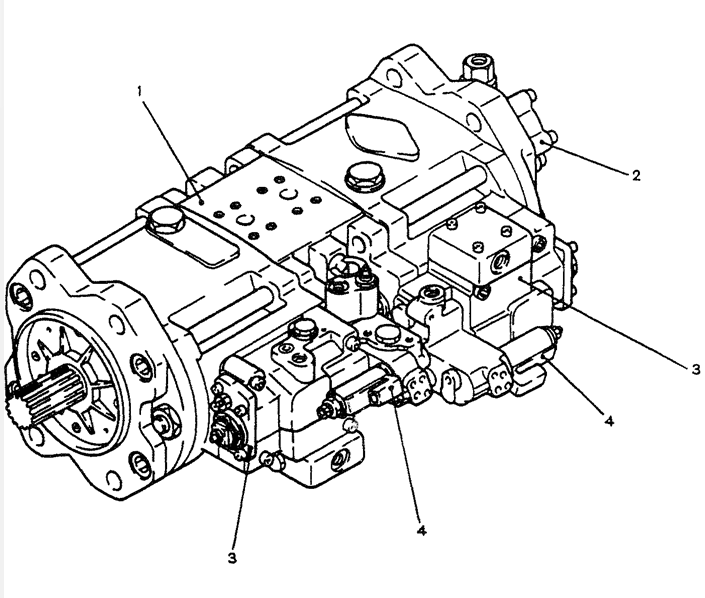 1
2
3
4
4
3