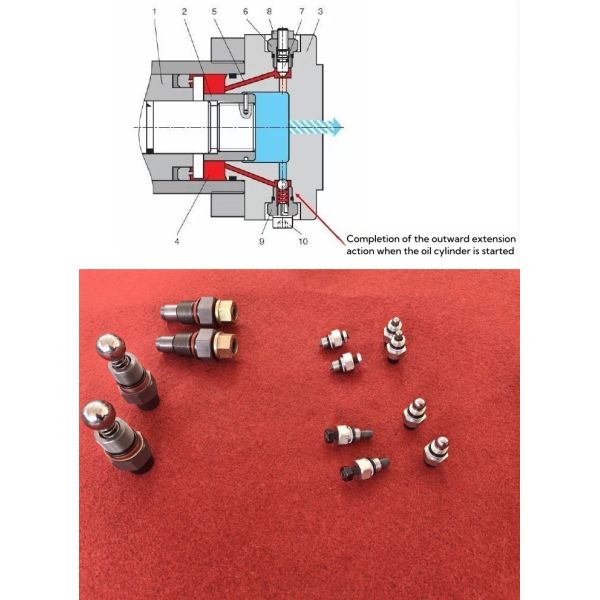 1 2 5 6 8 7 3

4 9 10

Completion of the outward extension action when the oil cylinder is started