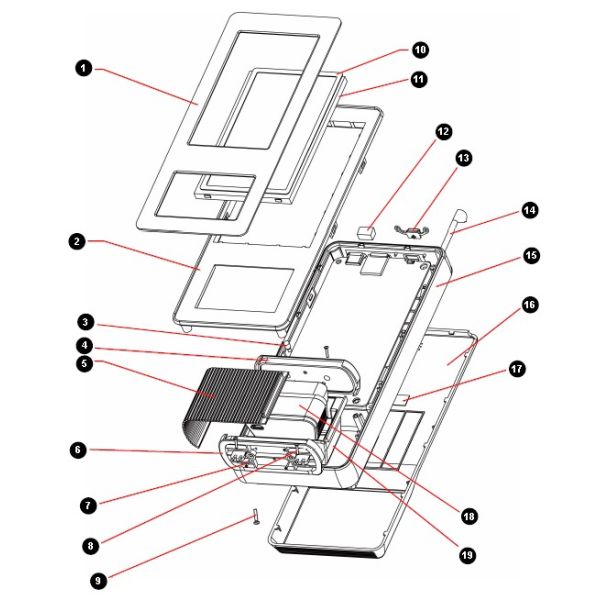 1
2
3
4
5
6
7
8
9
10
11
12
13
14
15
16
17
18
19