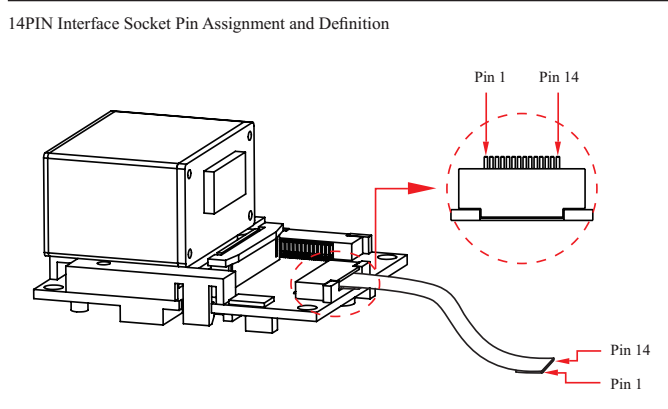 14PIN Interface Socket Pin Assignment and Definition

Pin 1
Pin 14

Pin 14
Pin 1