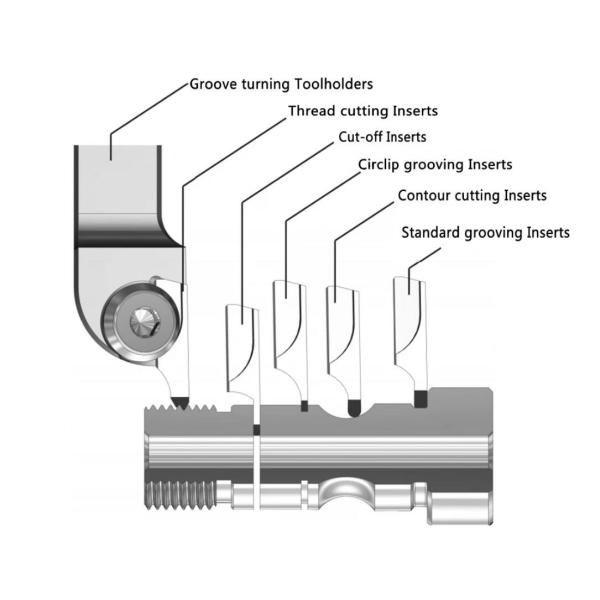 Groove turning Toolholders
Thread cutting Inserts
Cut-off Inserts
Circlip grooving Inserts
Contour cutting Inserts
Standard grooving Inserts