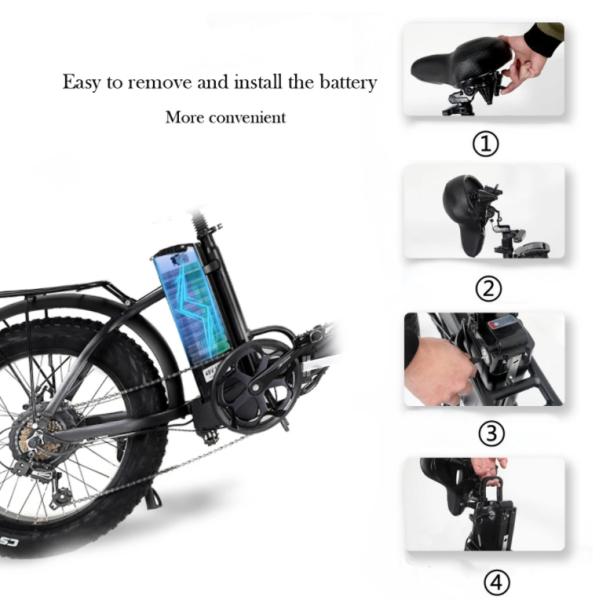 Easy to remove and install the battery

More convenient

①

②

③

④