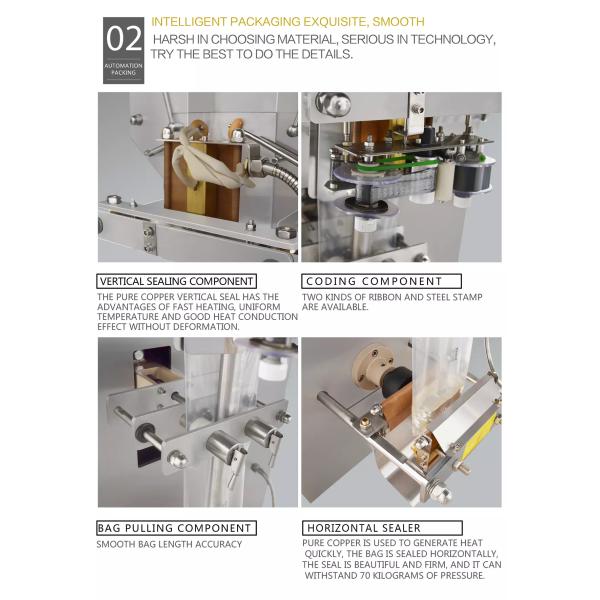 02
AUTOMATION PACKING

INTELLIGENT PACKAGING EXQUISITE, SMOOTH
HARSH IN CHOOSING MATERIAL, SERIOUS IN TECHNOLOGY, TRY THE BEST TO DO THE DETAILS.

VERTICAL SEALING COMPONENT
THE PURE COPPER VERTICAL SEAL HAS THE ADVANTAGES OF FAST HEATING, UNIFORM TEMPERATURE AND GOOD HEAT CONDUCTION EFFECT WITHOUT DEFORMATION.

CODING COMPONENT
TWO KINDS OF RIBBON AND STEEL STAMP ARE AVAILABLE.

BAG PULLING COMPONENT
SMOOTH BAG LENGTH ACCURACY

HORIZONTAL SEALER
PURE COPPER IS USED TO GENERATE HEAT QUICKLY, THE BAG IS SEALED HORIZONTALLY, THE SEAL IS BEAUTIFUL AND FIRM, AND IT CAN WITHSTAND 70 KILOGRAMS OF PRESSURE.