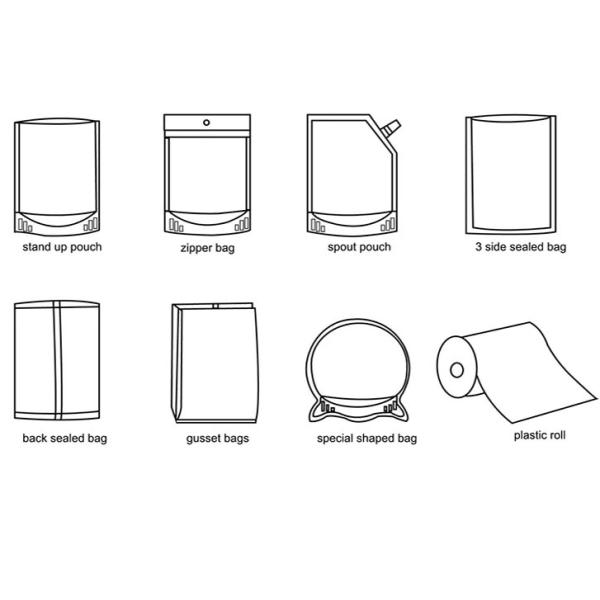 stand up pouch

zipper bag

spout pouch

3 side sealed bag

back sealed bag

gusset bags

special shaped bag

plastic roll