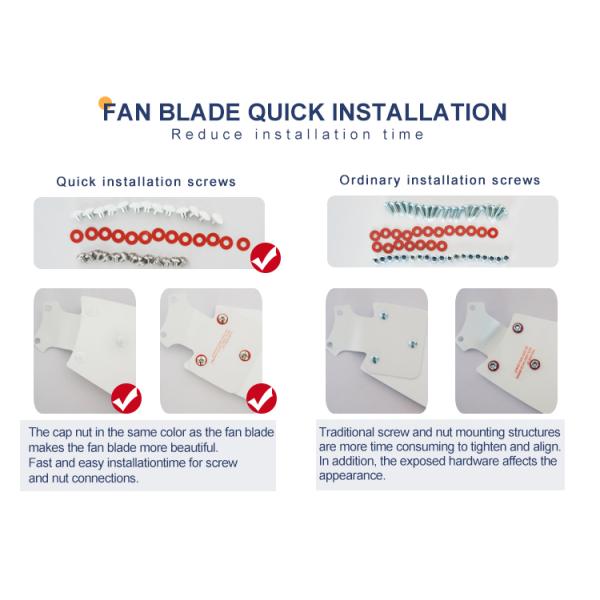 FAN BLADE QUICK INSTALLATION
Reduce installation time

Quick installation screws

The cap nut in the same color as the fan blade makes the fan blade more beautiful.
Fast and easy installationtime for screw and nut connections.

Ordinary installation screws

Traditional screw and nut mounting structures are more time consuming to tighten and align. In addition, the exposed hardware affects the appearance.