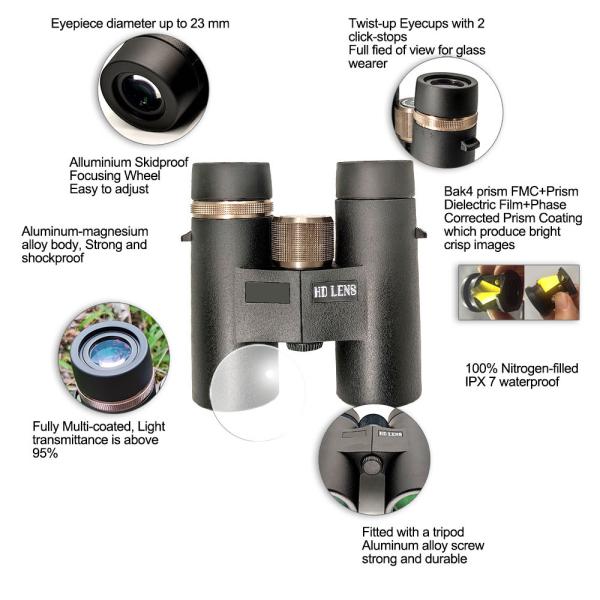 Eyepiece diameter up to 23 mm

Twist-up Eyecups with 2 click-stops
Full fied of view for glass wearer

Alluminium Skidproof
Focusing Wheel
Easy to adjust

Bak4 prism FMC+Prism Dielectric Film+Phase Corrected Prism Coating which produce bright crisp images

Aluminum-magnesium alloy body, Strong and shockproof

HD LENS

100% Nitrogen-filled
IPX 7 waterproof

Fully Multi-coated, Light transmittance is above 95%

HD LENS

Fitted with a tripod
Aluminum alloy screw
strong and durable