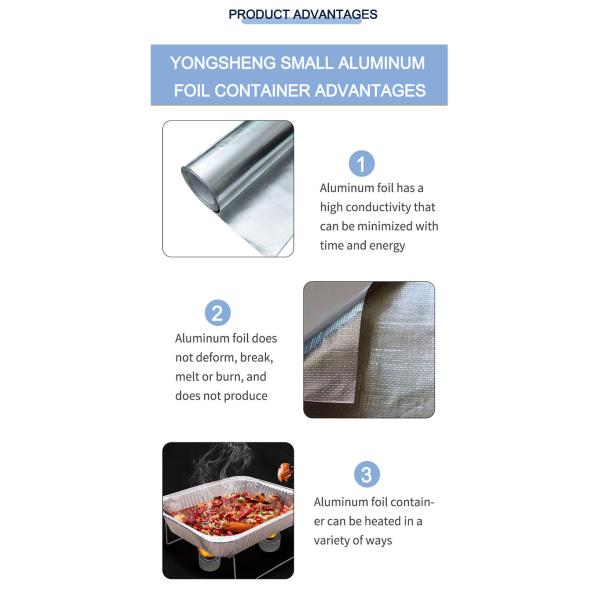 PRODUCT ADVANTAGES

YONGSHENG SMALL ALUMINUM FOIL CONTAINER ADVANTAGES

1

Aluminum foil has a high conductivity that can be minimized with time and energy

2

Aluminum foil does not deform, break, melt or burn, and does not produce

3

Aluminum foil container can be heated in a variety of ways