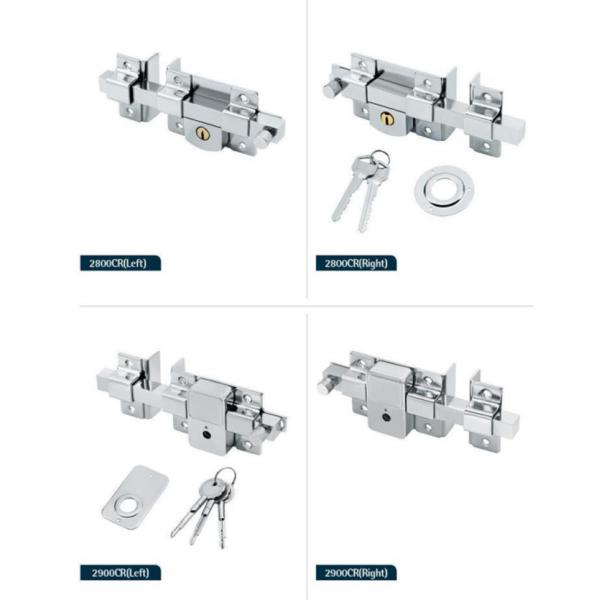 2800CR(Left)

2800CR(Right)

2900CR(Left)

2900CR(Right)