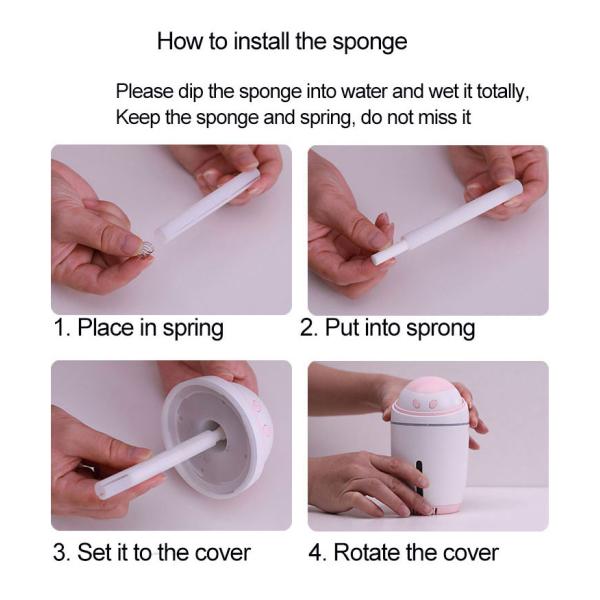 How to install the sponge

Please dip the sponge into water and wet it totally,
Keep the sponge and spring, do not miss it

1. Place in spring

2. Put into sprong

3. Set it to the cover

4. Rotate the cover