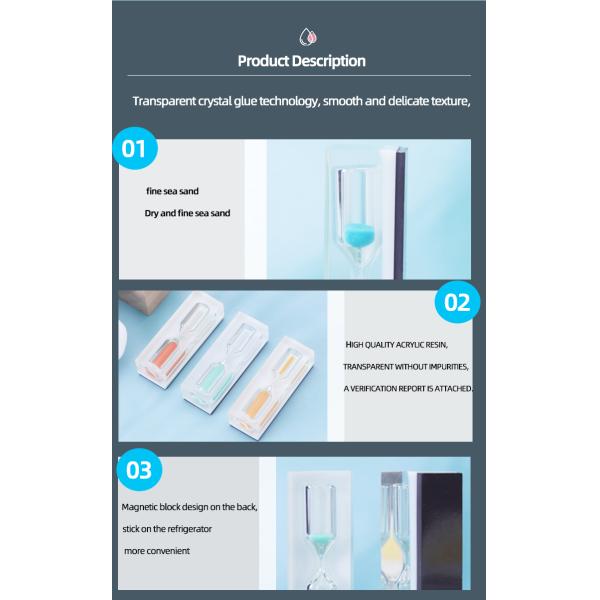 Product Description

Transparent crystal glue technology, smooth and delicate texture,

01

fine sea sand

Dry and fine sea sand

02

HIGH QUALITY ACRYLIC RESIN,

TRANSPARENT WITHOUT IMPURITIES,

A VERIFICATION REPORT IS ATTACHED.

03

Magnetic block design on the back,

stick on the refrigerator

more convenient