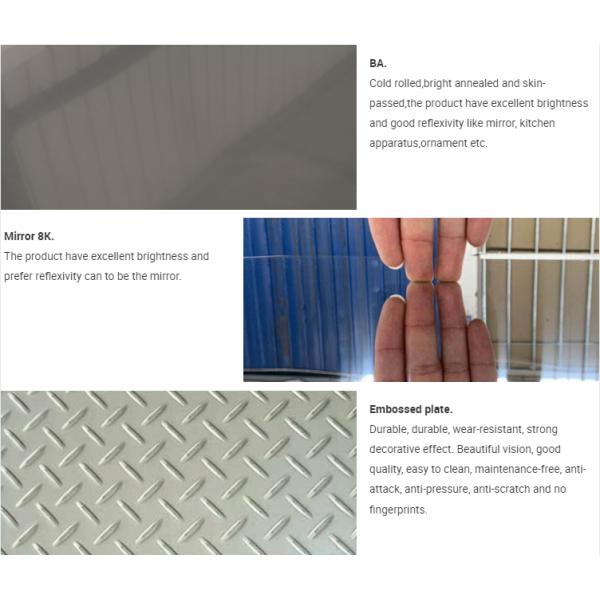 BA.
Cold rolled,bright annealed and skin-passed,the product have excellent brightness and good reflexivity like mirror, kitchen apparatus,ornament etc.

Mirror 8K.
The product have excellent brightness and prefer reflexivity can to be the mirror.

Embossed plate.
Durable, durable, wear-resistant, strong decorative effect. Beautiful vision, good quality, easy to clean, maintenance-free, anti-attack, anti-pressure, anti-scratch and no fingerprints.