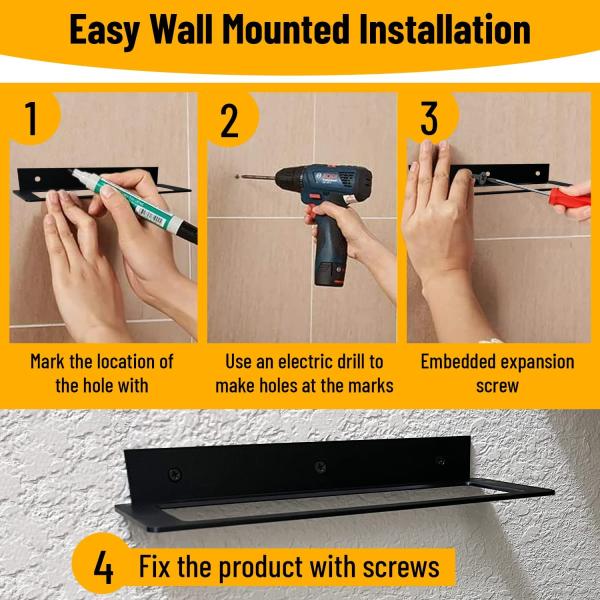 Easy Wall Mounted Installation

1

Mark the location of the hole with

2

Use an electric drill to make holes at the marks

3

Embedded expansion screw

4 Fix the product with screws