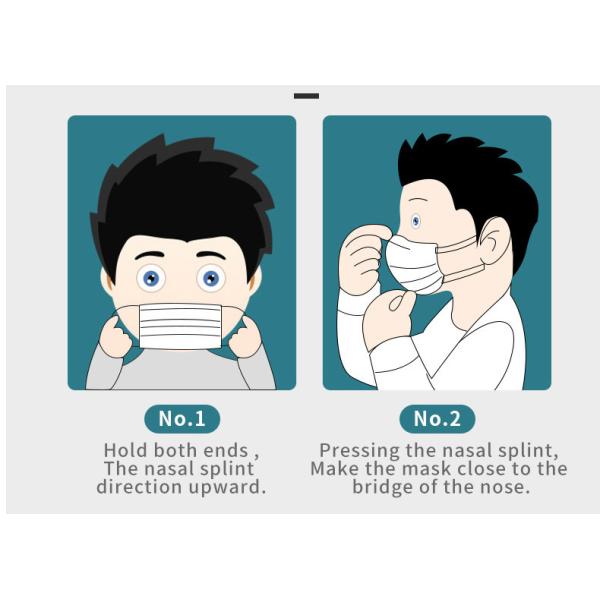 No.1

Hold both ends , The nasal splint direction upward.

No.2

Pressing the nasal splint, Make the mask close to the bridge of the nose.