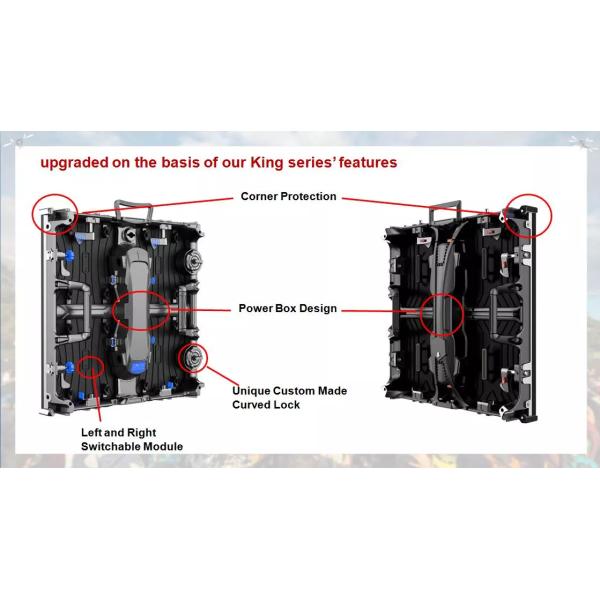 upgraded on the basis of our King series' features

Corner Protection

Power Box Design

Unique Custom Made Curved Lock

Left and Right Switchable Module