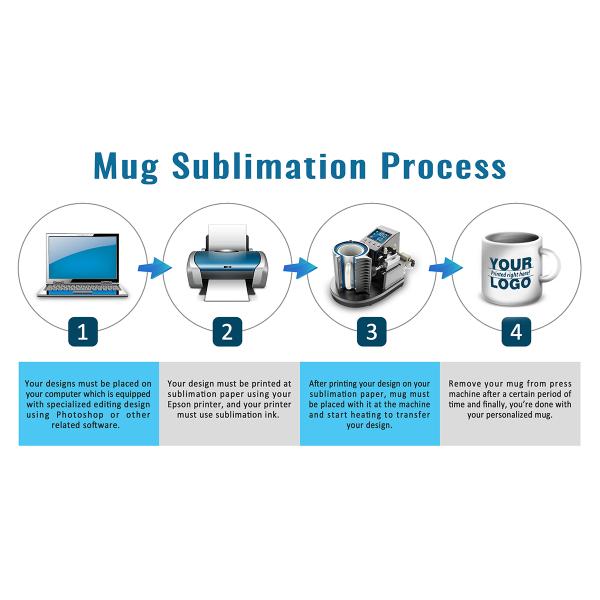 Mug Sublimation Process

YOUR
Printed right here!
LOGO

1

2

3

4

Your designs must be placed on your computer which is equipped with specialized editing design using Photoshop or other related software.

Your design must be printed at sublimation paper using your Epson printer, and your printer must use sublimation ink.

After printing your design on your sublimation paper, mug must be placed with it at the machine and start heating to transfer your design.

Remove your mug from press machine after a certain period of time and finally, you're done with your personalized mug.