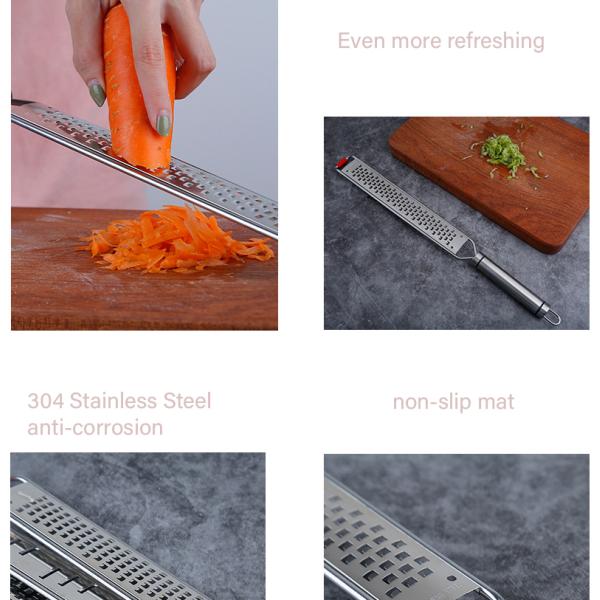 Even more refreshing

304 Stainless Steel anti-corrosion

non-slip mat